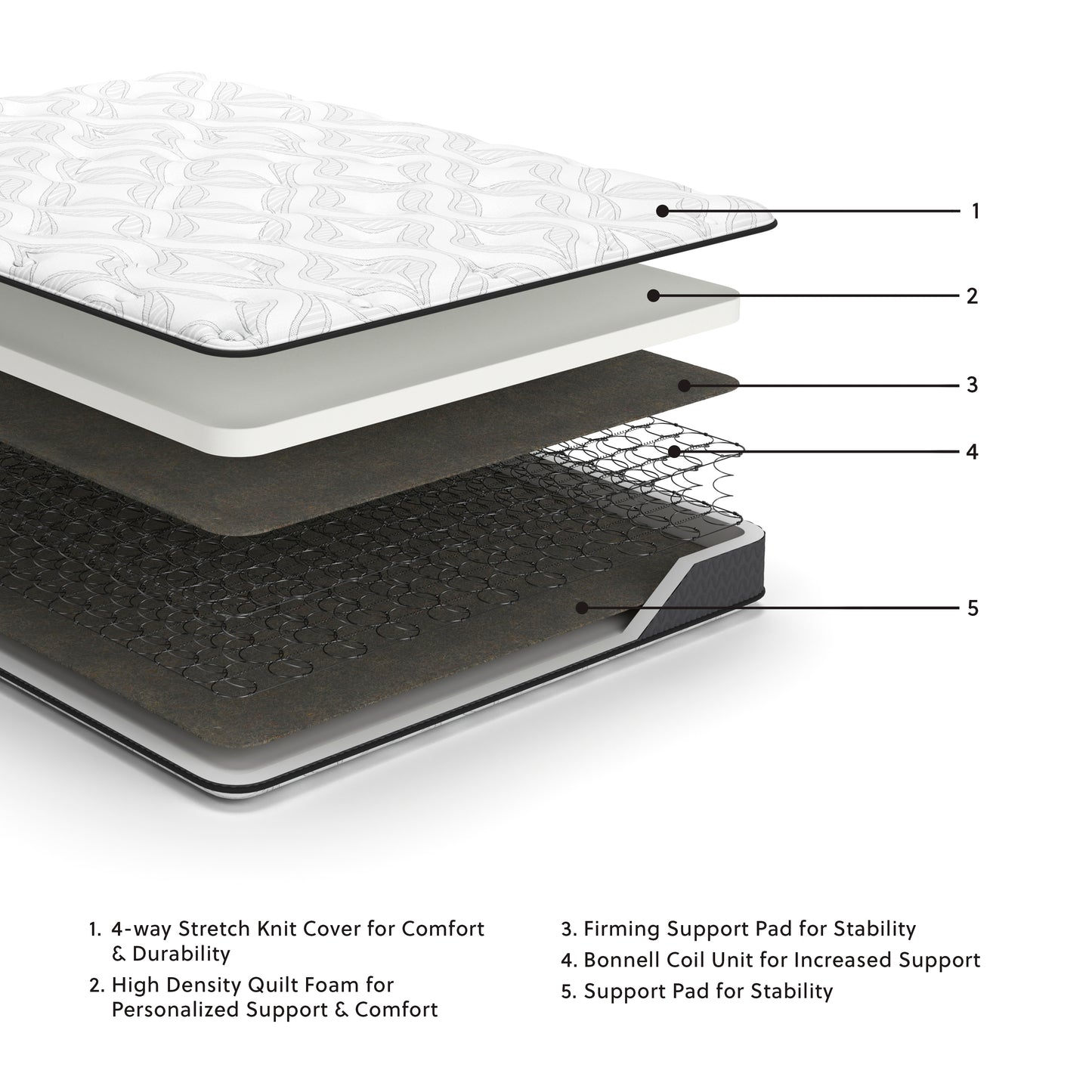 1
2
3
4
5

1. 4-way Stretch Knit Cover for Comfort & Durability
2. High Density Quilt Foam for Personalized Support & Comfort

3. Firming Support Pad for Stability
4. Bonnell Coil Unit for Increased Support
5. Support Pad for Stability